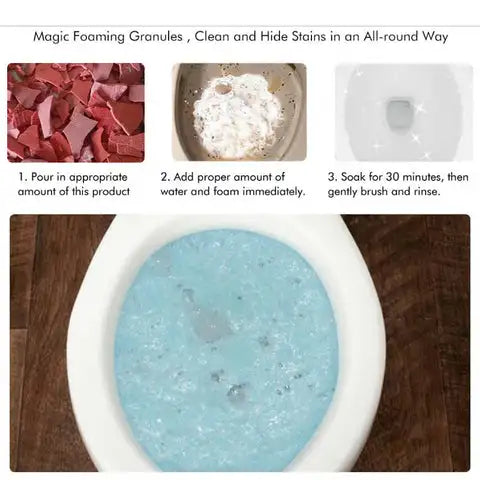 Magic Foaming Granules , Clean and Hide Stains in an All-round Way

1. Pour in appropriate amount of this product

2. Add proper amount of water and foam immediately.

3. Soak for 30 minutes, then gently brush and rinse.