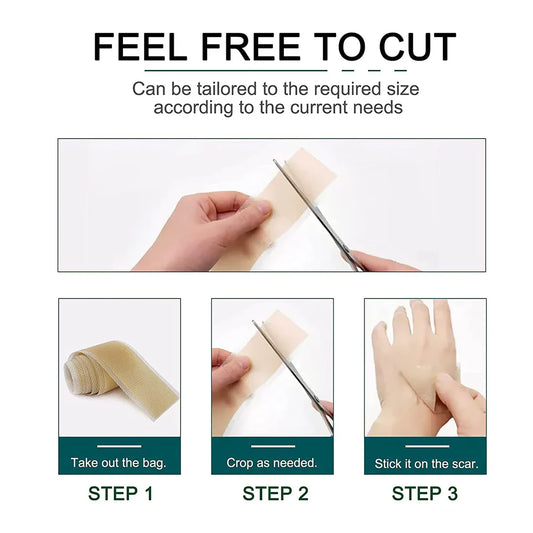 FEEL FREE TO CUT

Can be tailored to the required size according to the current needs

Take out the bag.

STEP 1

Crop as needed.

STEP 2

Stick it on the scar.

STEP 3